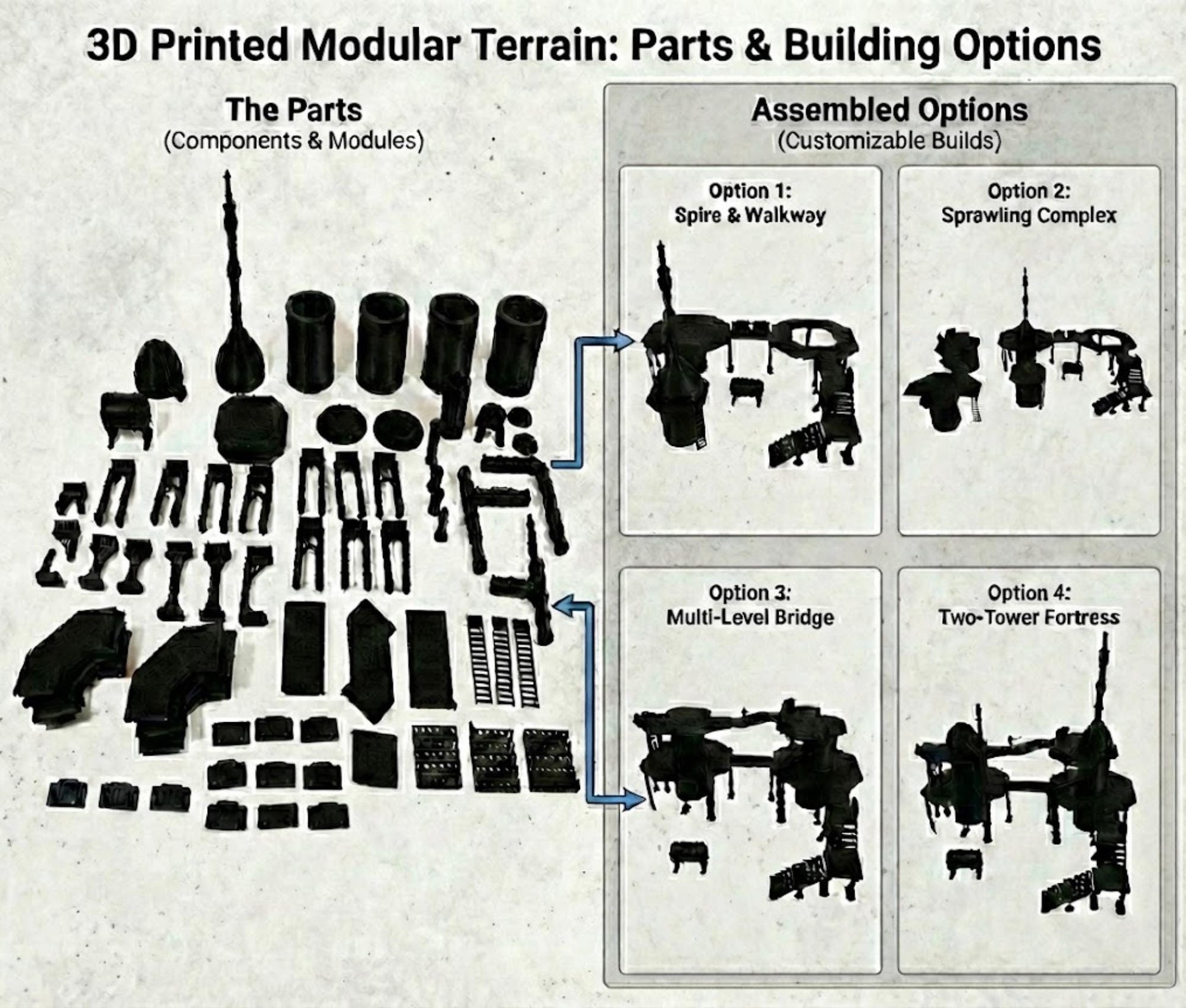 3D Printed Modular Terrain: Parts & Building Options

The Parts
(Components & Modules)

Assembled Options
(Customizable Builds)

Option 1:
Spire & Walkway

Option 2:
Sprawling Complex

Option 3:
Multi-Level Bridge

Option 4:
Two-Tower Fortress