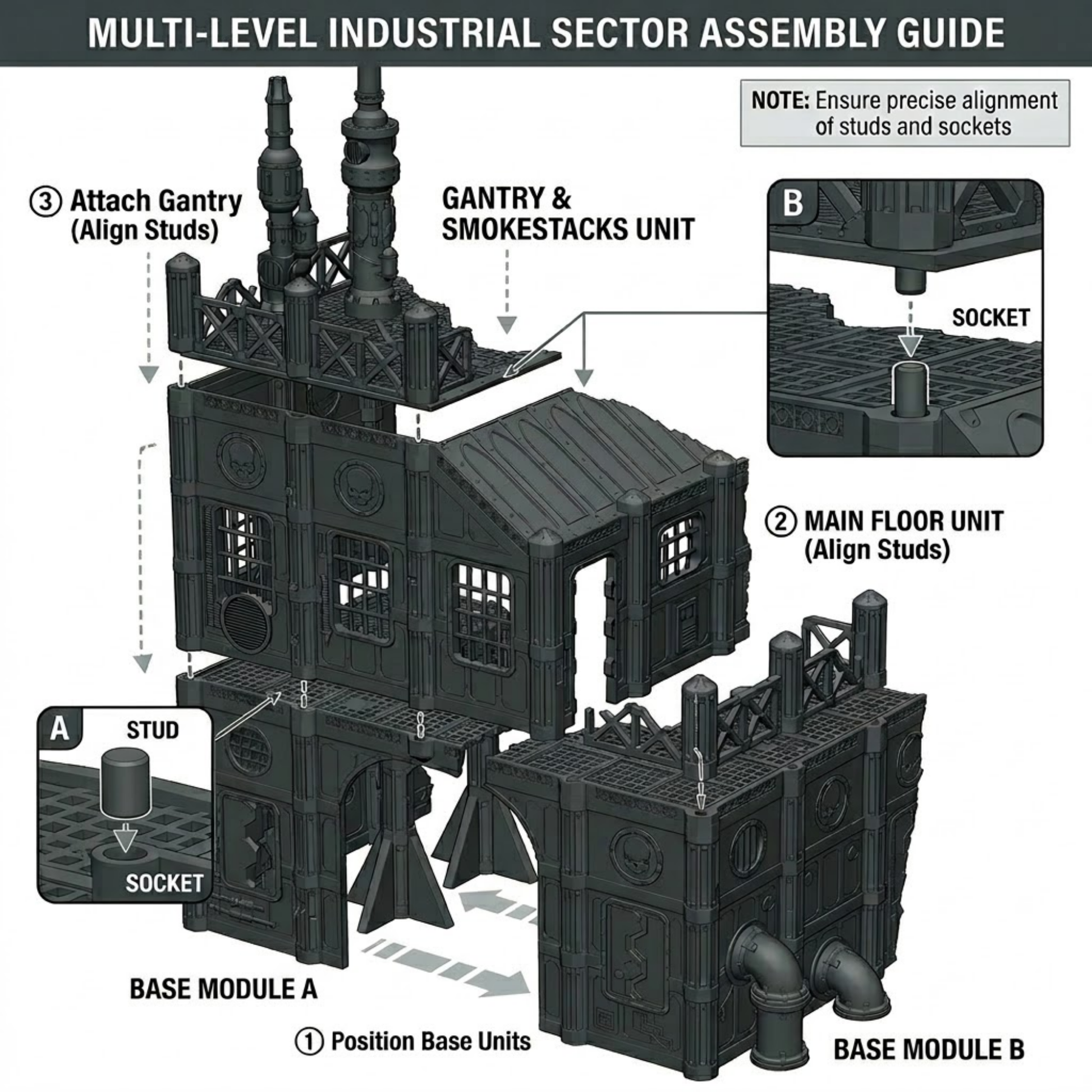 MULTI-LEVEL INDUSTRIAL SECTOR ASSEMBLY GUIDE

NOTE: Ensure precise alignment of studs and sockets

③ Attach Gantry (Align Studs)

GANTRY & SMOKESTACKS UNIT

B

SOCKET

② MAIN FLOOR UNIT (Align Studs)

A

STUD

SOCKET

BASE MODULE A

① Position Base Units

BASE MODULE B